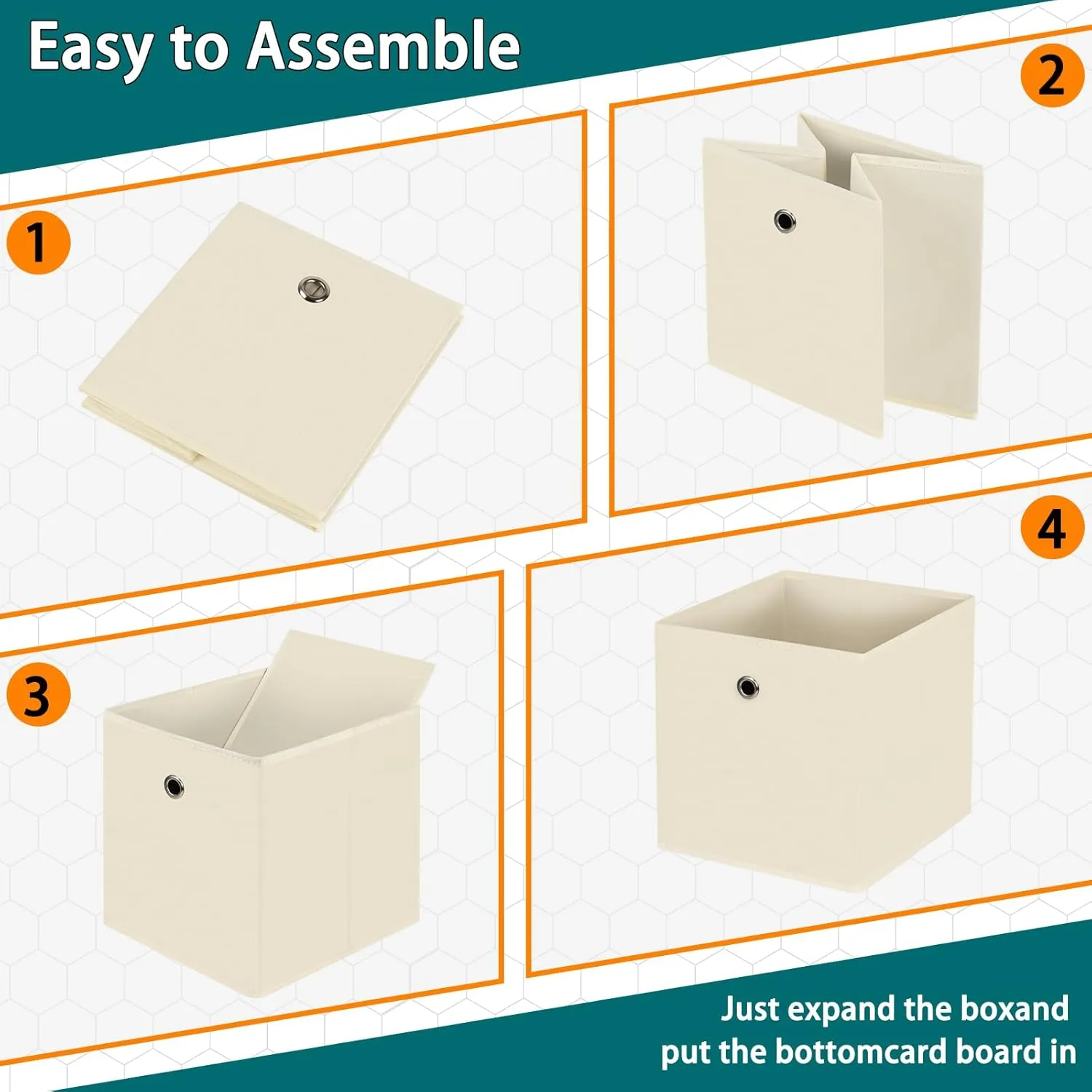 Easy to Assemble

1

2

3

4

Just expand the boxand put the bottomcard board in