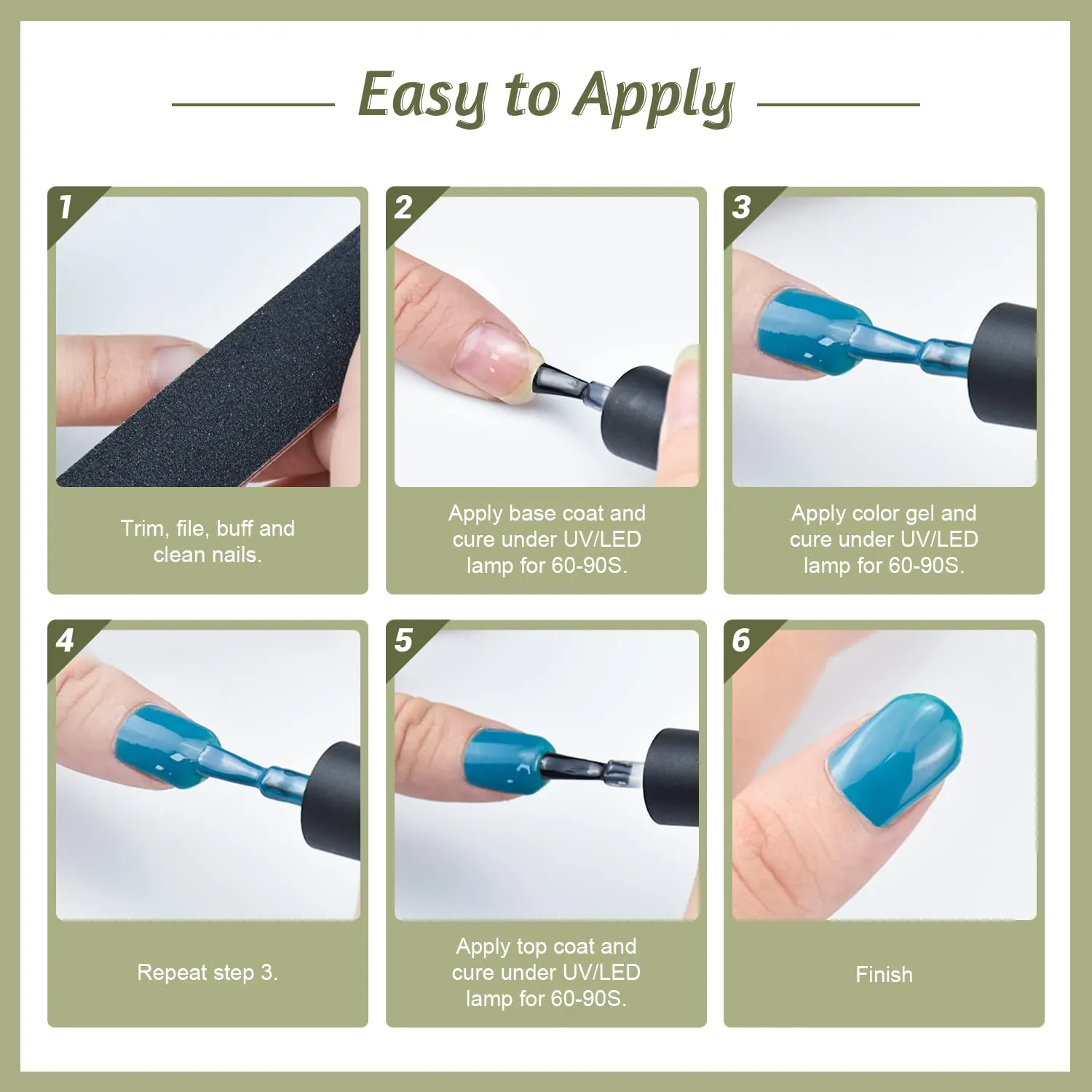 Easy to Apply

1
Trim, file, buff and clean nails.

2
Apply base coat and cure under UV/LED lamp for 60-90S.

3
Apply color gel and cure under UV/LED lamp for 60-90S.

4
Repeat step 3.

5
Apply top coat and cure under UV/LED lamp for 60-90S.

6
Finish