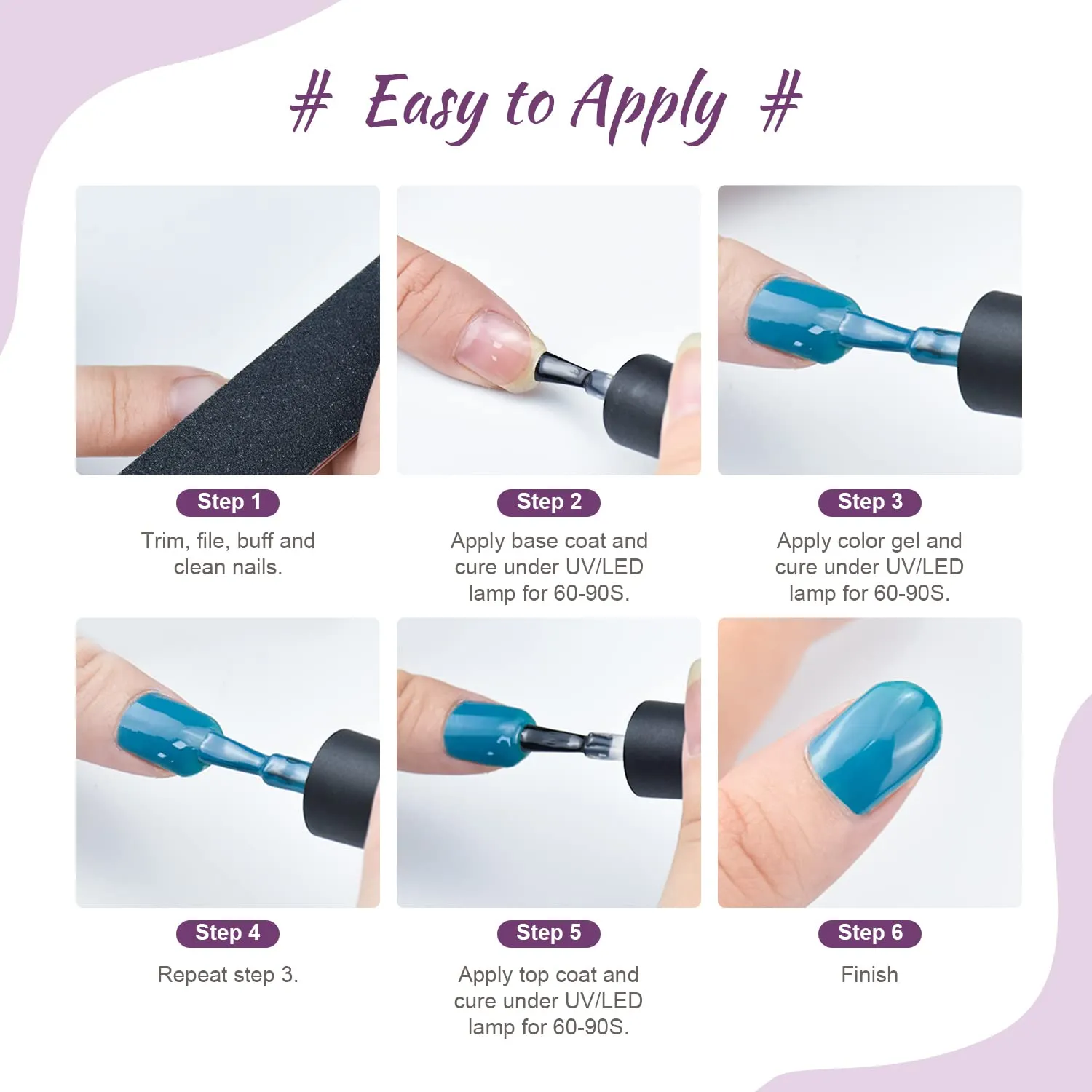 # Easy to Apply #

Step 1

Trim, file, buff and clean nails.

Step 2

Apply base coat and cure under UV/LED lamp for 60-90S.

Step 3

Apply color gel and cure under UV/LED lamp for 60-90S.

Step 4

Repeat step 3.

Step 5

Apply top coat and cure under UV/LED lamp for 60-90S.

Step 6

Finish