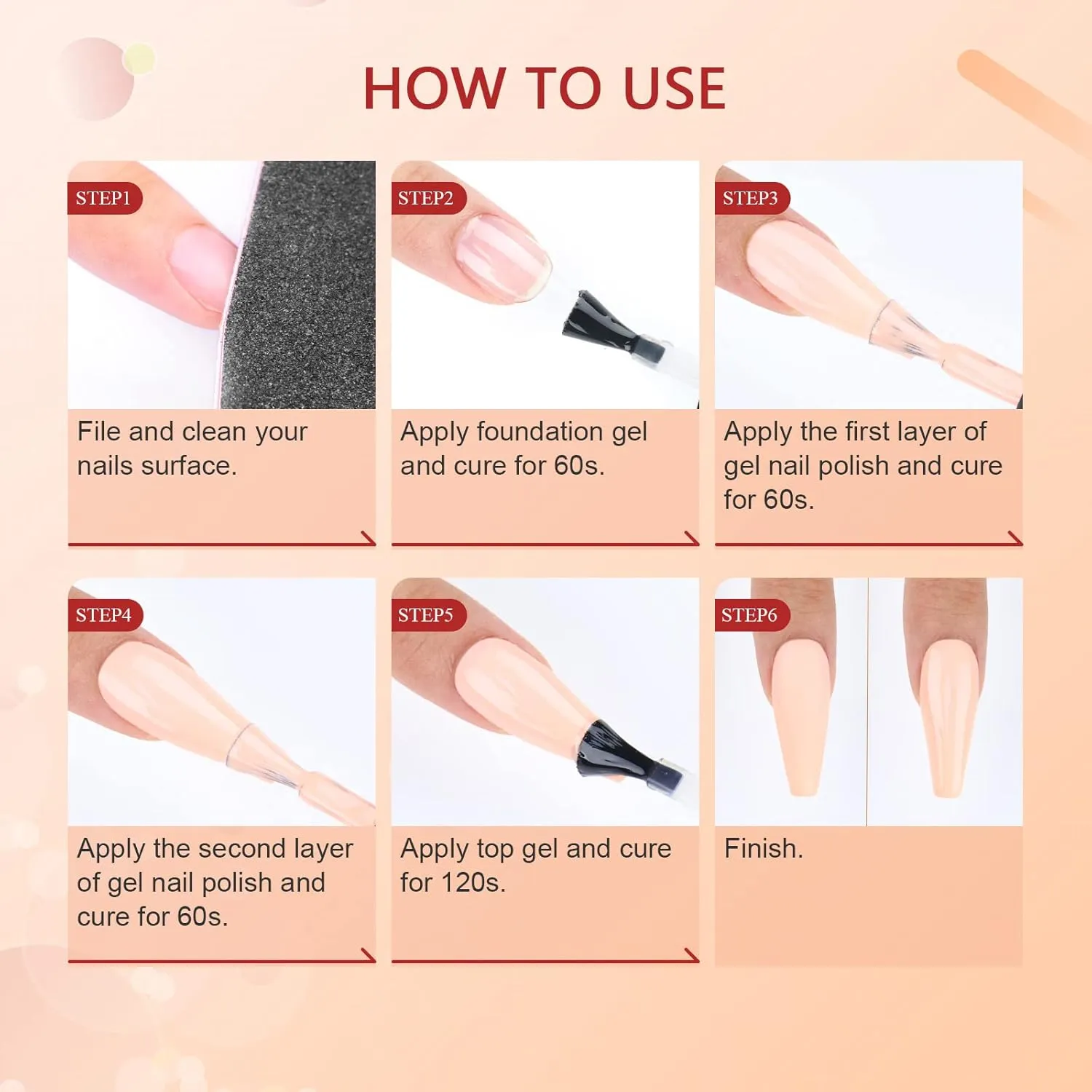 HOW TO USE

STEP1

File and clean your nails surface.

STEP2

Apply foundation gel and cure for 60s.

STEP3

Apply the first layer of gel nail polish and cure for 60s.

STEP4

Apply the second layer of gel nail polish and cure for 60s.

STEP5

Apply top gel and cure for 120s.

STEP6

Finish.