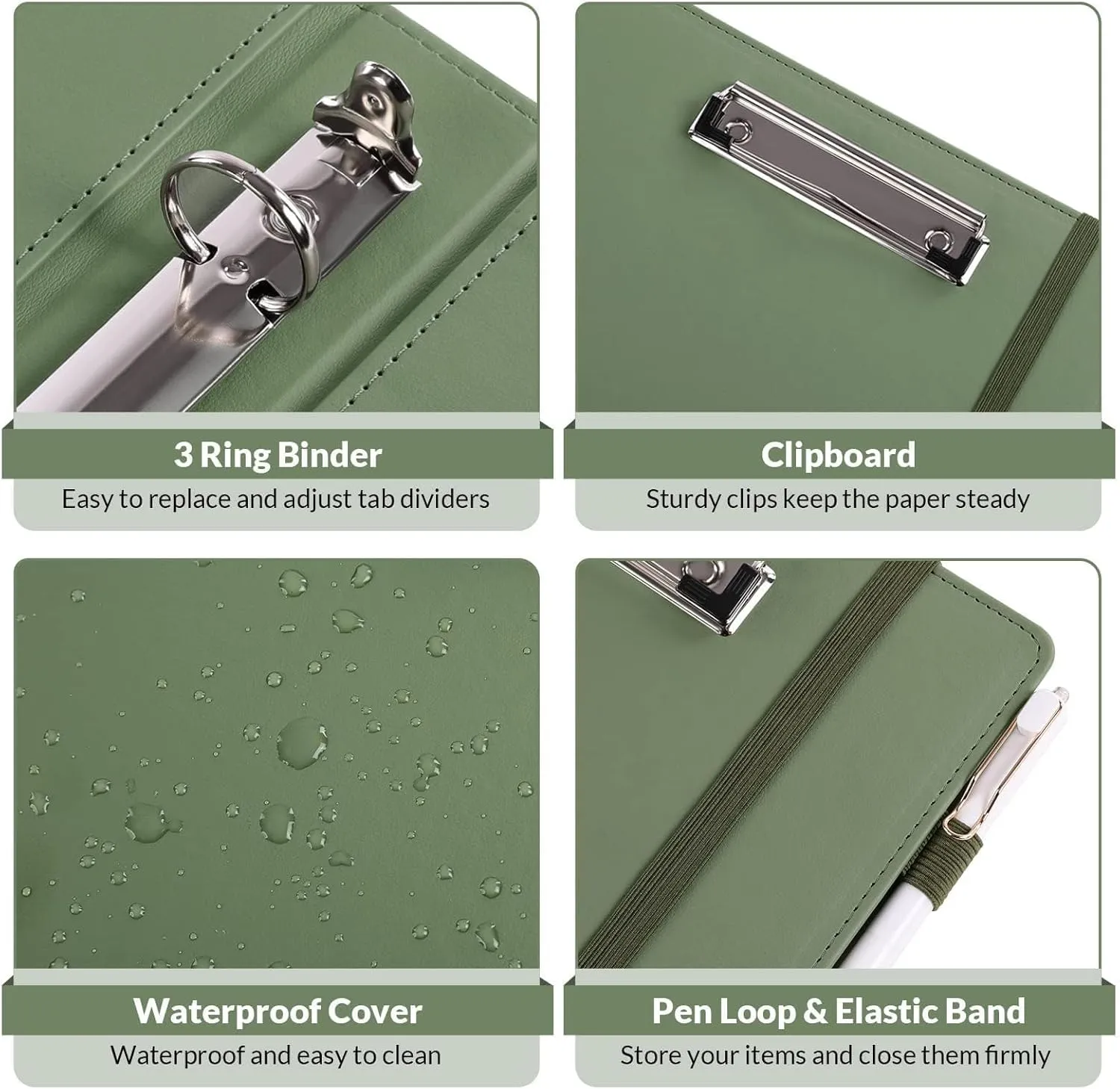 3 Ring Binder
Easy to replace and adjust tab dividers

Clipboard
Sturdy clips keep the paper steady

Waterproof Cover
Waterproof and easy to clean

Pen Loop & Elastic Band
Store your items and close them firmly